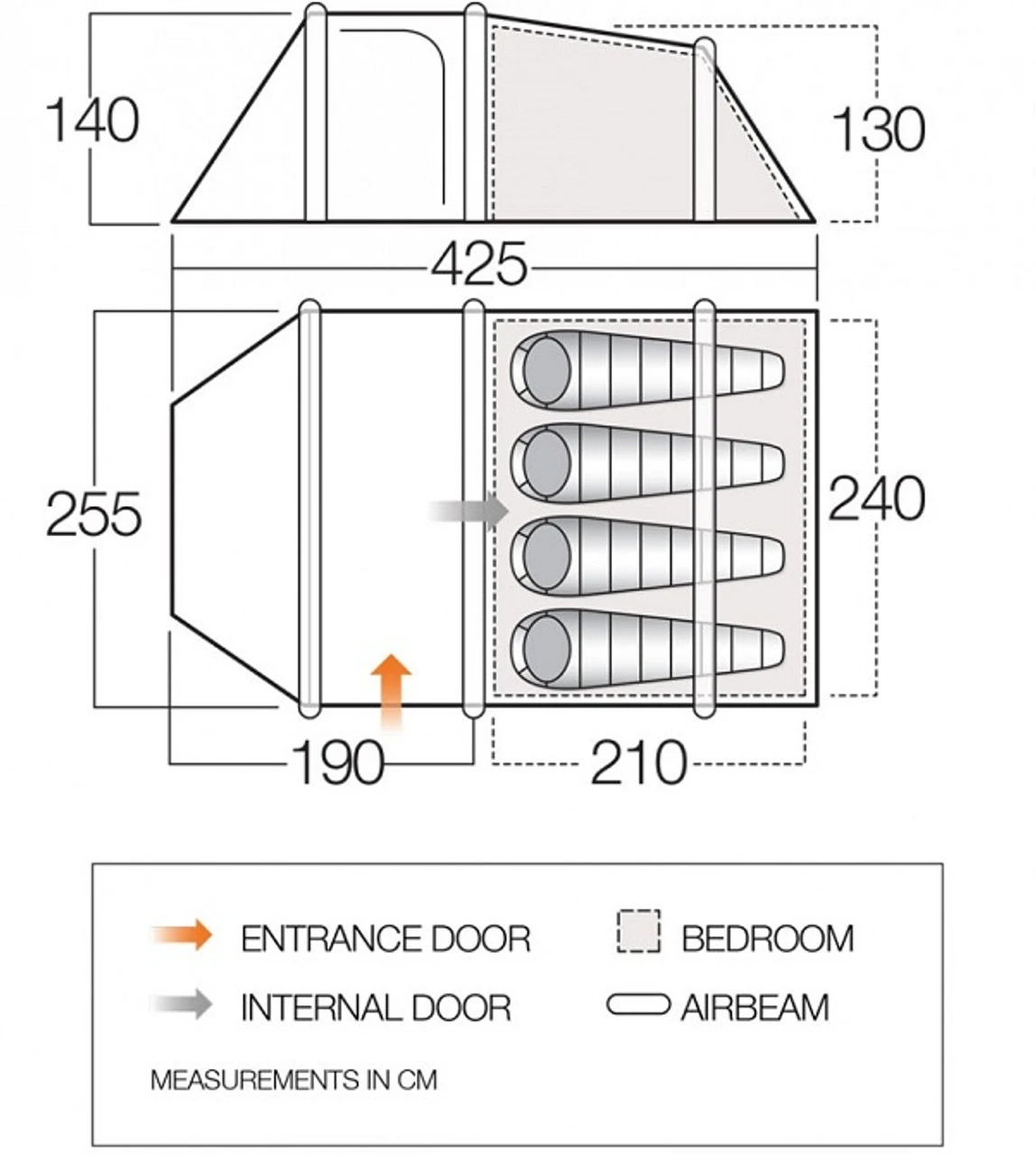 140

130

425

255

240

190

210

ENTRANCE DOOR

BEDROOM

INTERNAL DOOR

AIRBEAM

MEASUREMENTS IN CM