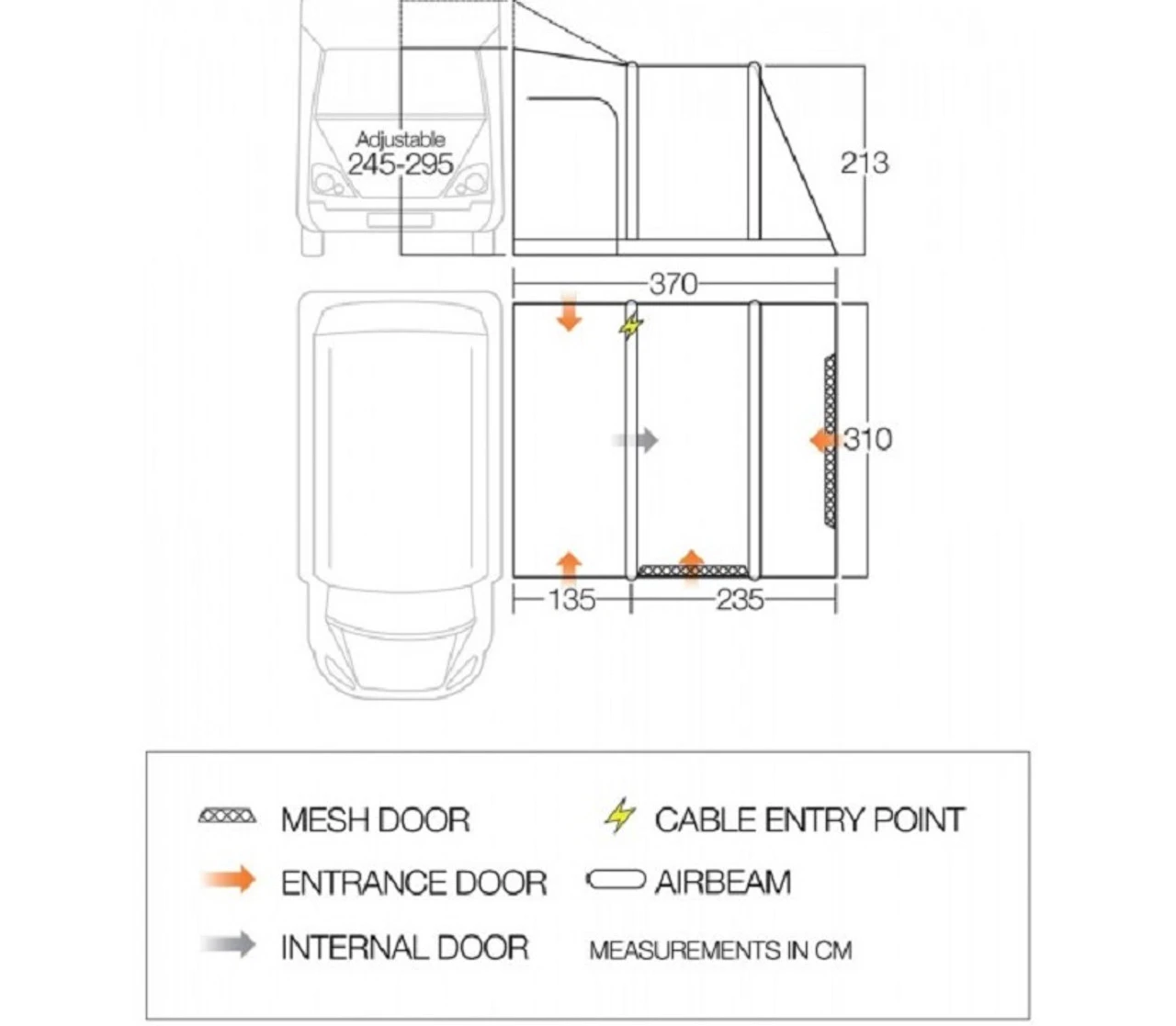 Adjustable
245-295

213

370

310

135

235

MESH DOOR

CABLE ENTRY POINT

ENTRANCE DOOR

AIRBEAM

INTERNAL DOOR

MEASUREMENTS IN CM