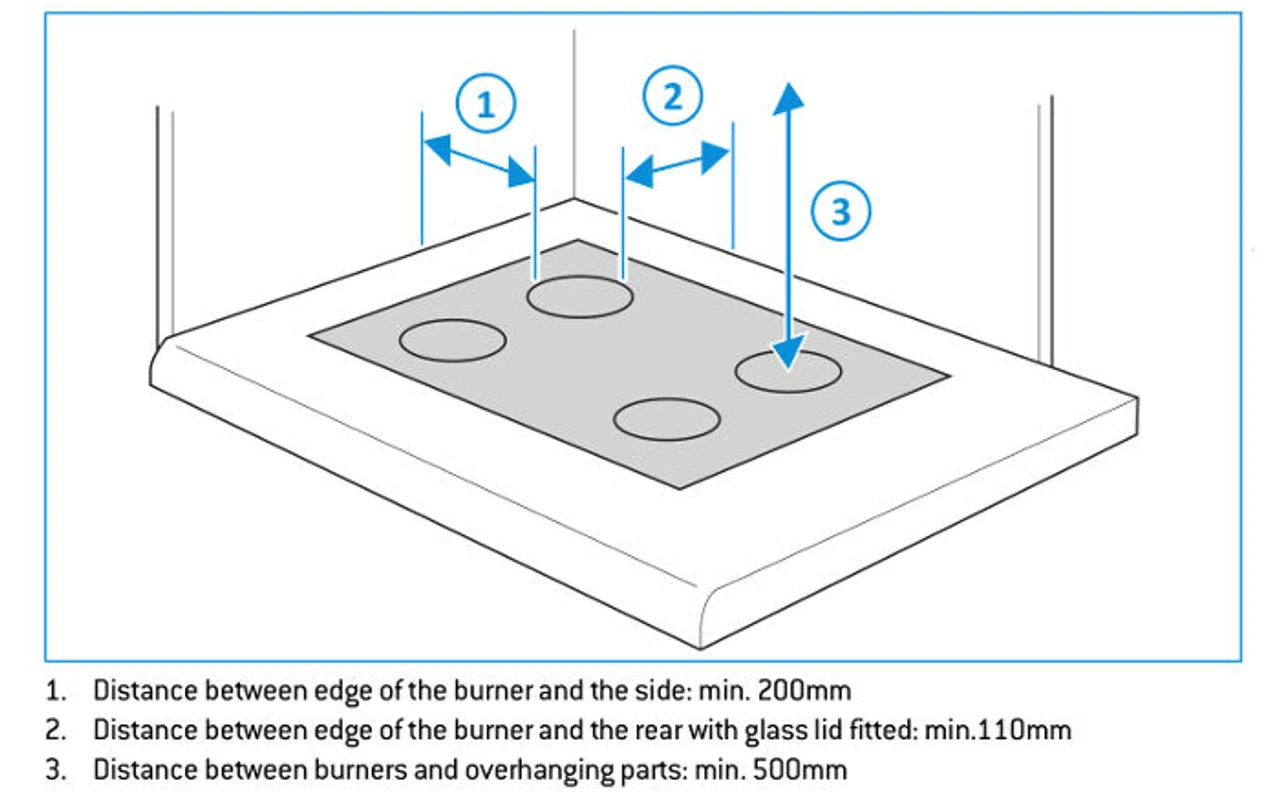 1

2

3

1. Distance between edge of the burner and the side: min. 200mm
2. Distance between edge of the burner and the rear with glass lid fitted: min.110mm
3. Distance between burners and overhanging parts: min. 500mm